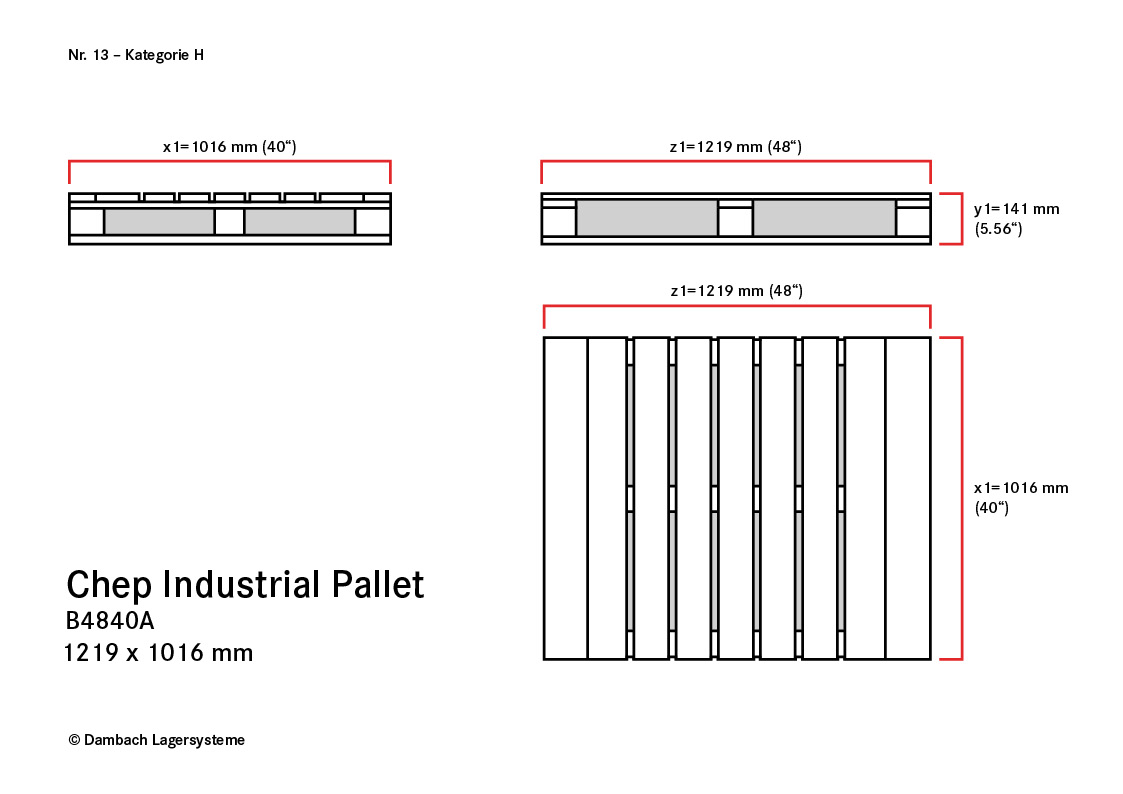 Nr. 13 – Kategorie H

x1=1016 mm (40“)

z1=1219 mm (48“)

y1=141 mm (5.56“)

z1=1219 mm (48“)

x1=1016 mm (40“)

Chep Industrial Pallet
B4840A
1219 x 1016 mm

© Dambach Lagersysteme